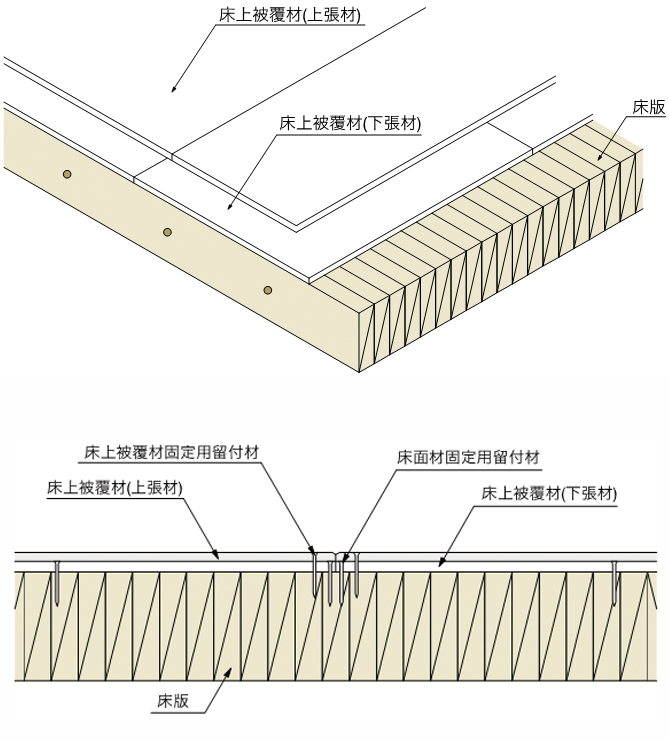 床上被覆材(上張材)

床上被覆材(下張材)

床版

床上被覆材固定用留付材

床面材固定用留付材

床上被覆材(上張材)

床上被覆材(下張材)

床版